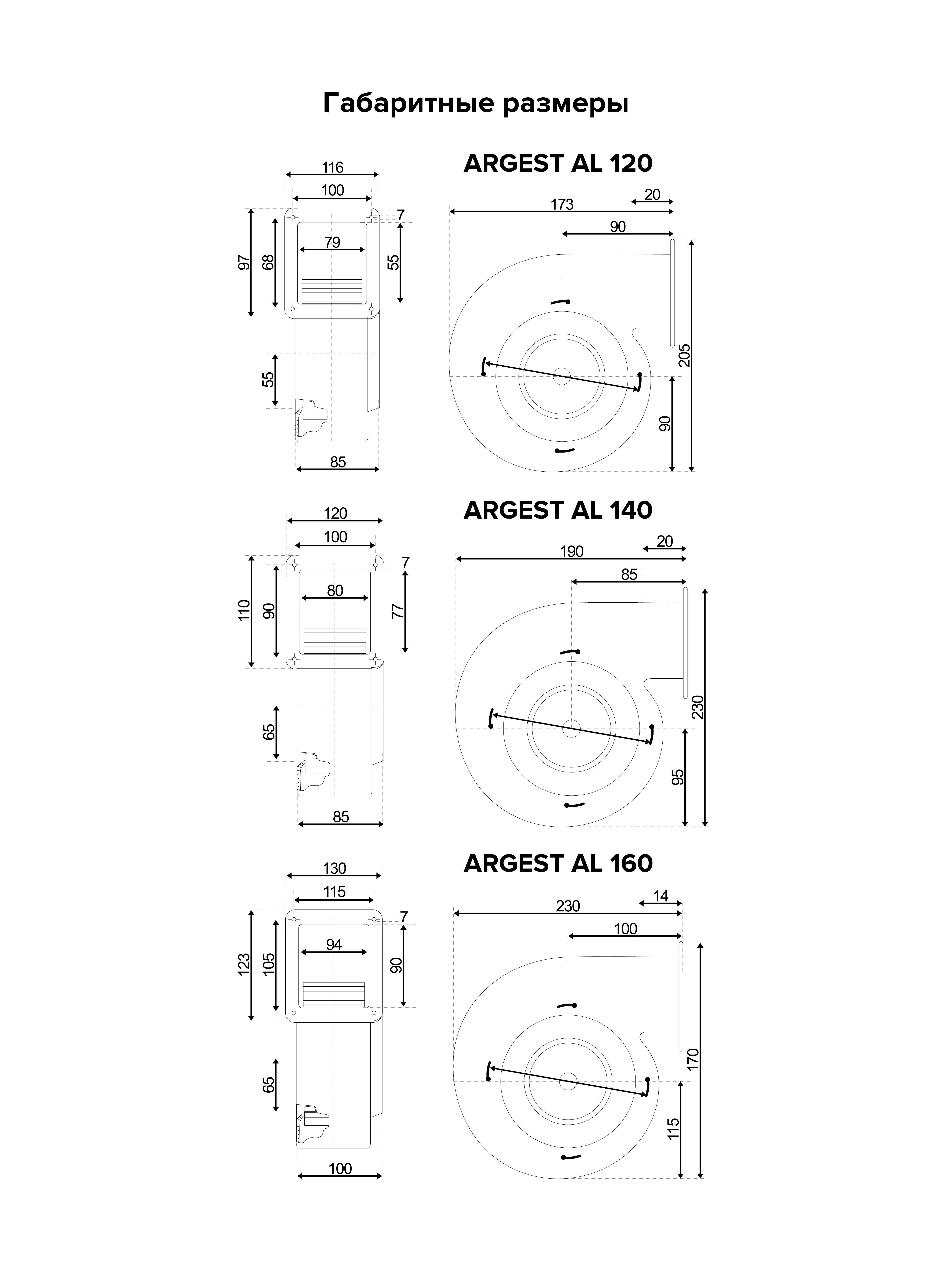 Габаритные размеры

ARGEST AL 120

116
100
7
97
68
79
55
55
85
173
20
90
205
90

ARGEST AL 140

120
100
7
110
90
80
77
65
85
190
20
85
230
95

ARGEST AL 160

130
115
7
123
105
94
90
65
100
230
14
100
170
115